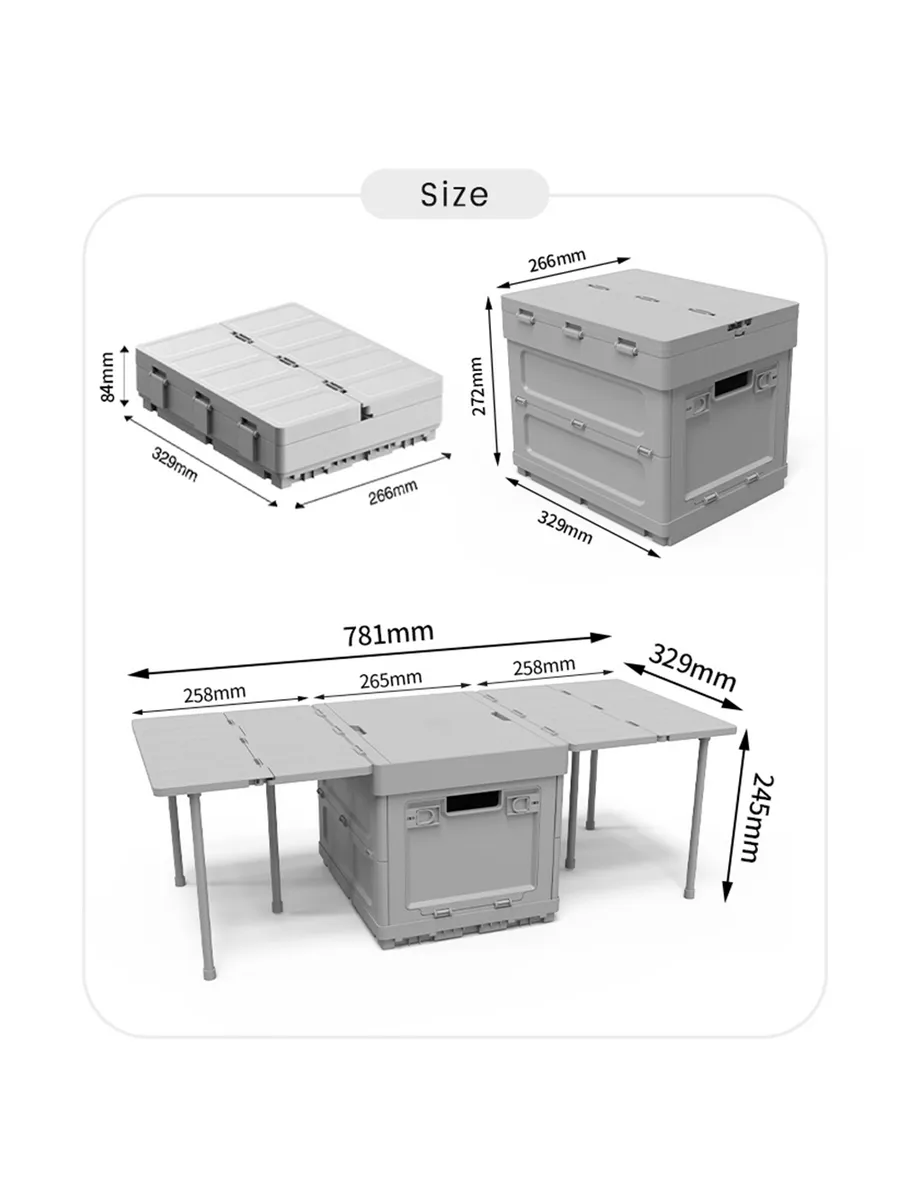 Size

84mm
329mm
266mm

266mm
272mm
329mm

781mm
258mm
265mm
258mm
329mm
245mm