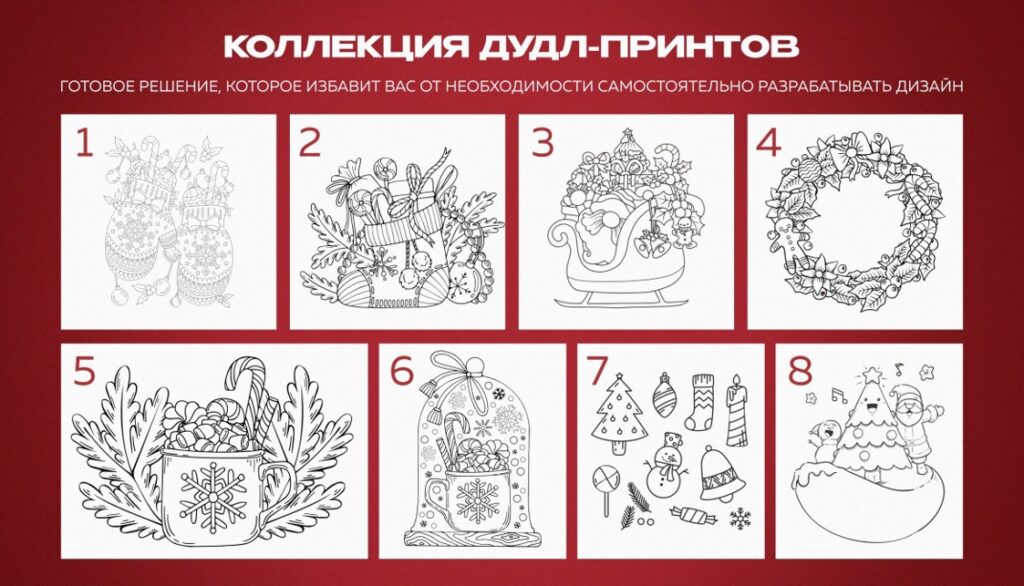 КОЛЛЕКЦИЯ ДУДЛ-ПРИНТОВ

ГОТОВОЕ РЕШЕНИЕ, КОТОРОЕ ИЗБАВИТ ВАС ОТ НЕОБХОДИМОСТИ САМОСТОЯТЕЛЬНО РАЗРАБАТЫВАТЬ ДИЗАЙН

1

2

3

4

5

6

7

8