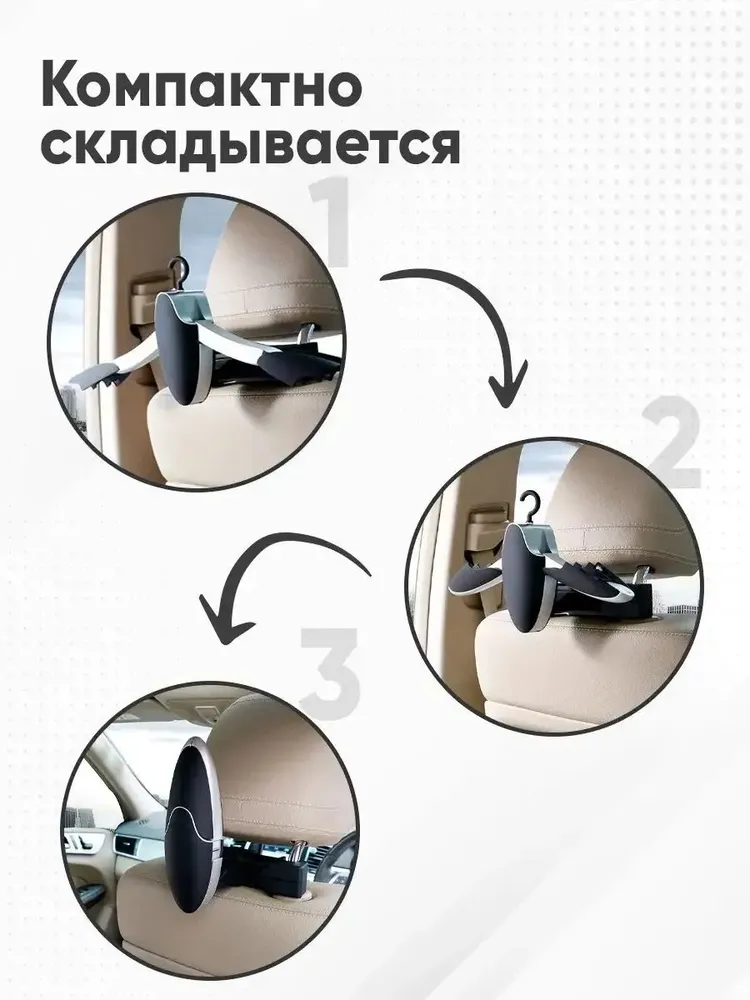 Компактно складывается

1

2

3